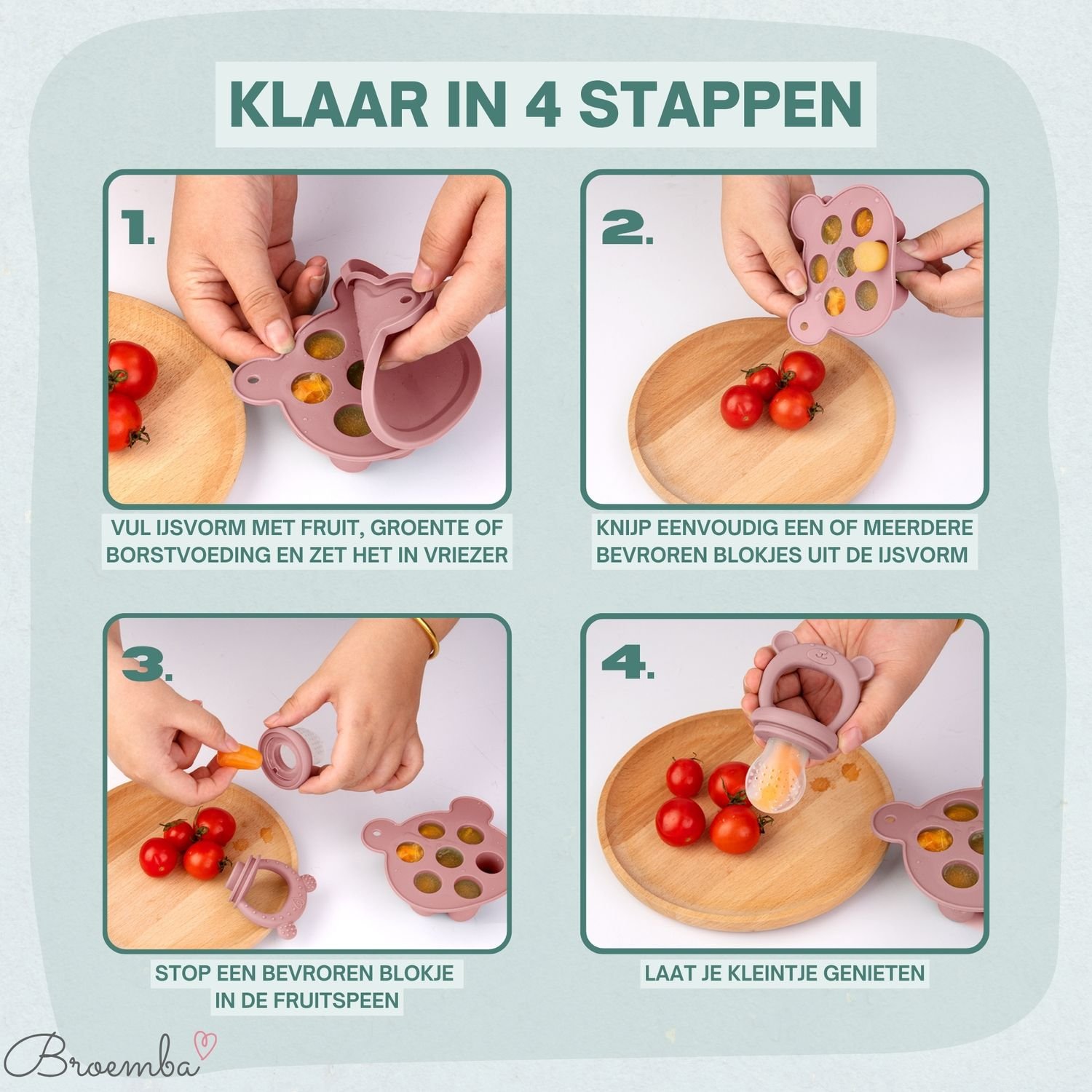 KLAAR IN 4 STAPPEN

1.

VUL IJSVORM MET FRUIT, GROENTE OF BORSTVOEDING EN ZET HET IN VRIEZER

2.

KNIJP EENVOUDIG EEN OF MEERDERE BEVROREN BLOKJES UIT DE IJSVORM

3.

STOP EEN BEVROREN BLOKJE IN DE FRUITSPEEN

4.

LAAT JE KLEINTJE GENIETEN

Broemba