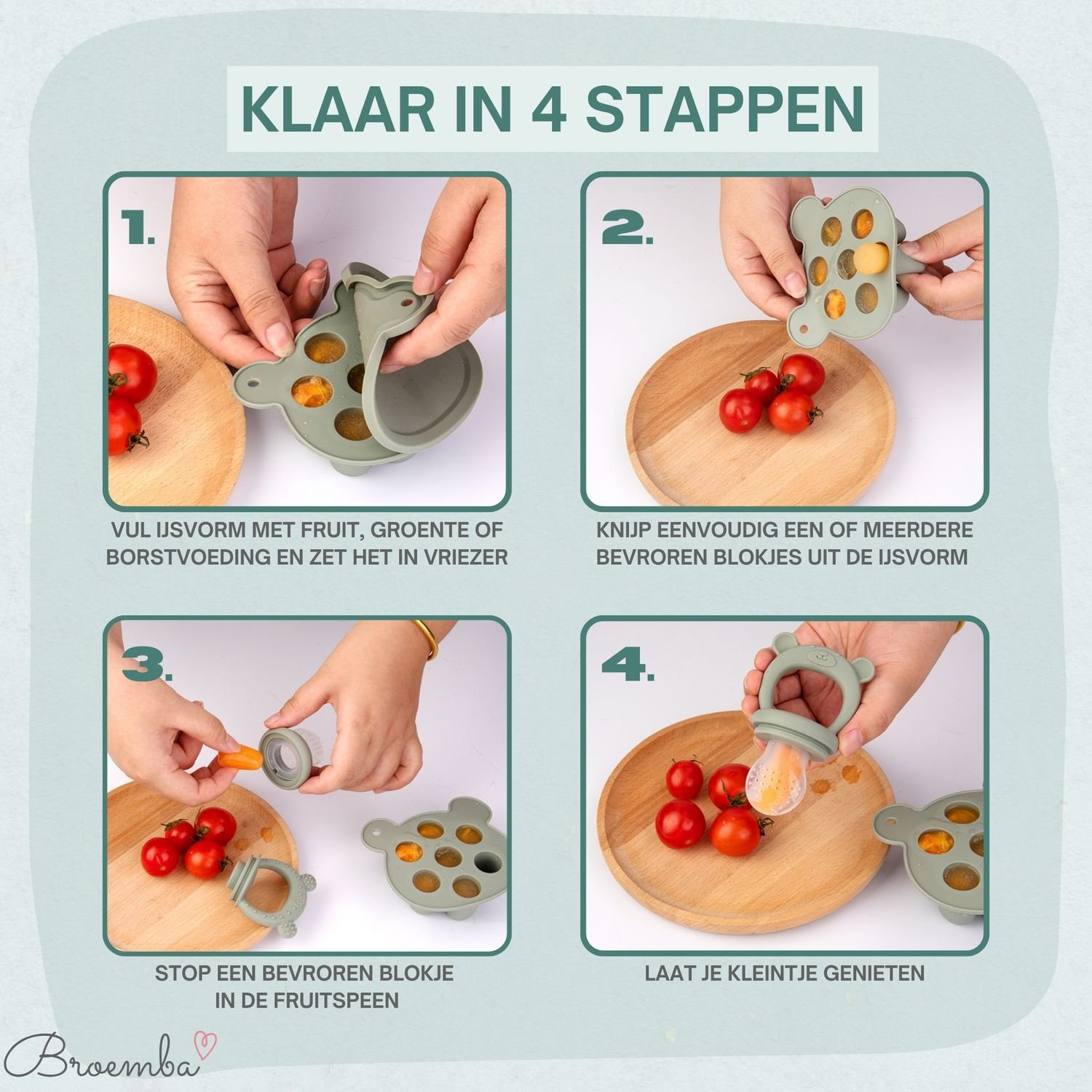 KLAAR IN 4 STAPPEN

1.

VUL IJSVORM MET FRUIT, GROENTE OF BORSTVOEDING EN ZET HET IN VRIEZER

2.

KNIJP EENVOUDIG EEN OF MEERDERE BEVROREN BLOKJES UIT DE IJSVORM

3.

STOP EEN BEVROREN BLOKJE IN DE FRUITSPEEN

4.

LAAT JE KLEINTJE GENIETEN

Broemba