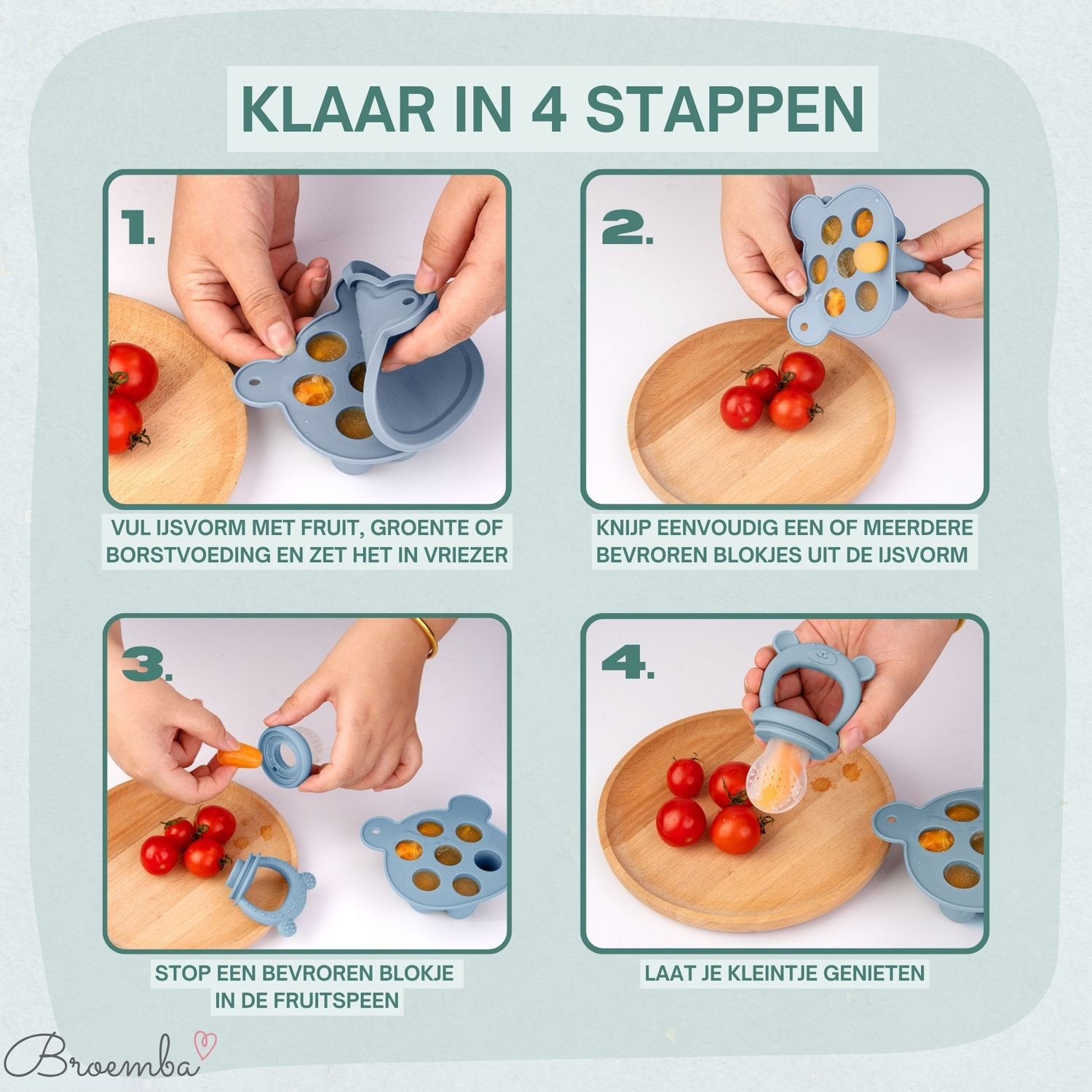 KLAAR IN 4 STAPPEN

1.

VUL IJSVORM MET FRUIT, GROENTE OF BORSTVOEDING EN ZET HET IN VRIEZER

2.

KNIJP EENVOUDIG EEN OF MEERDERE BEVROREN BLOKJES UIT DE IJSVORM

3.

STOP EEN BEVROREN BLOKJE IN DE FRUITSPEEN

4.

LAAT JE KLEINTJE GENIETEN

Broemba